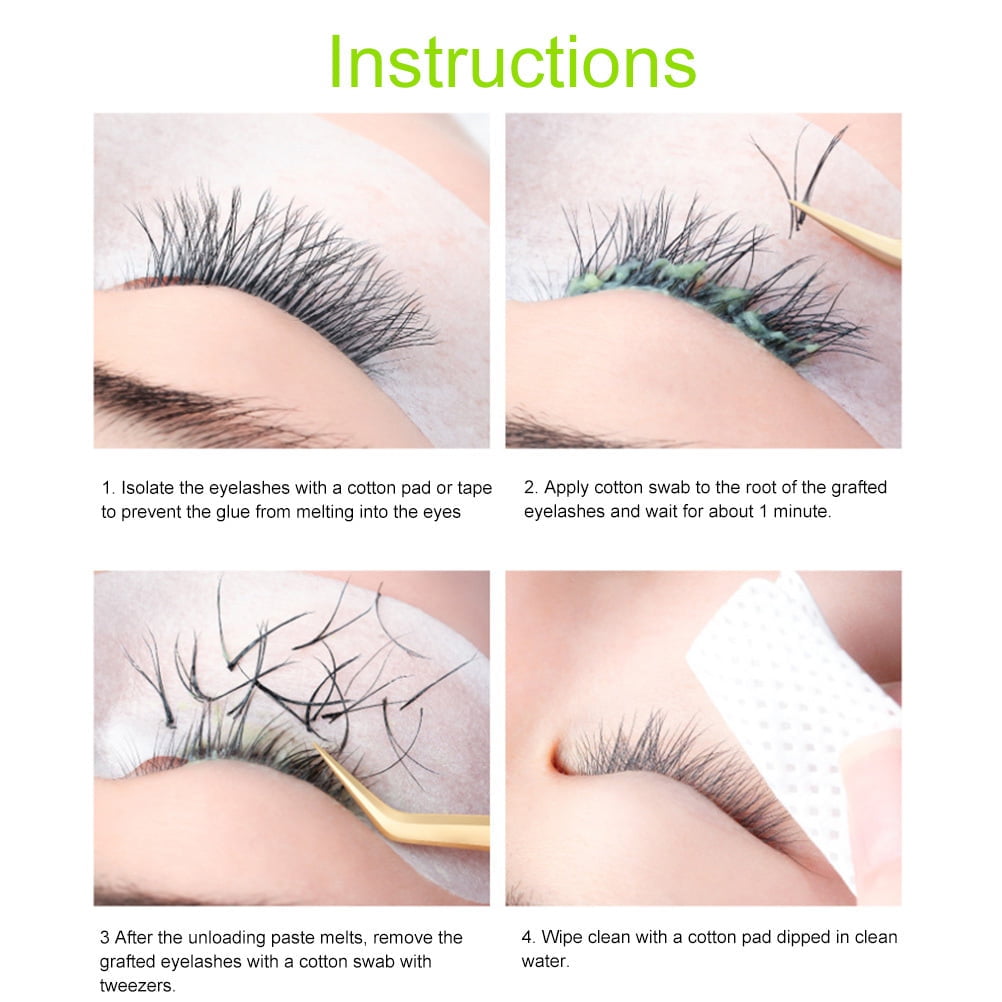 Instructions

1. Isolate the eyelashes with a cotton pad or tape to prevent the glue from melting into the eyes

2. Apply cotton swab to the root of the grafted eyelashes and wait for about 1 minute.

3 After the unloading paste melts, remove the grafted eyelashes with a cotton swab with tweezers.

4. Wipe clean with a cotton pad dipped in clean water.